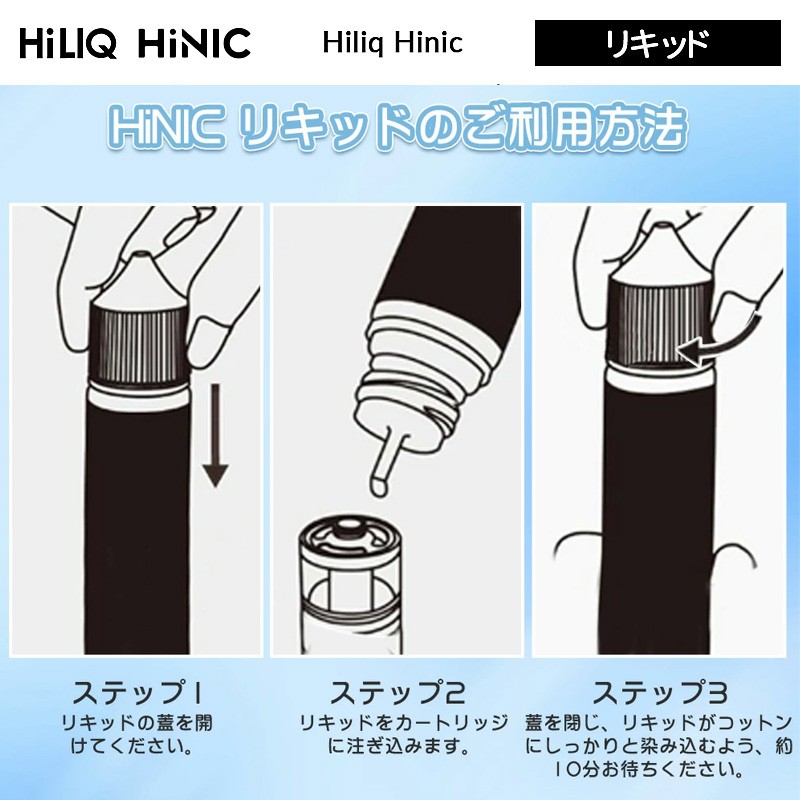 HiLIQ HiNIC

Hiliq Hinic

リキッド

HiNIC リキッドのご利用方法

ステップ1
リキッドの蓋を開けてください。

ステップ2
リキッドをカートリッジに注ぎ込みます。

ステップ3
蓋を閉じ、リキッドがコットンにしっかりと染み込むよう、約10分お待ちください。